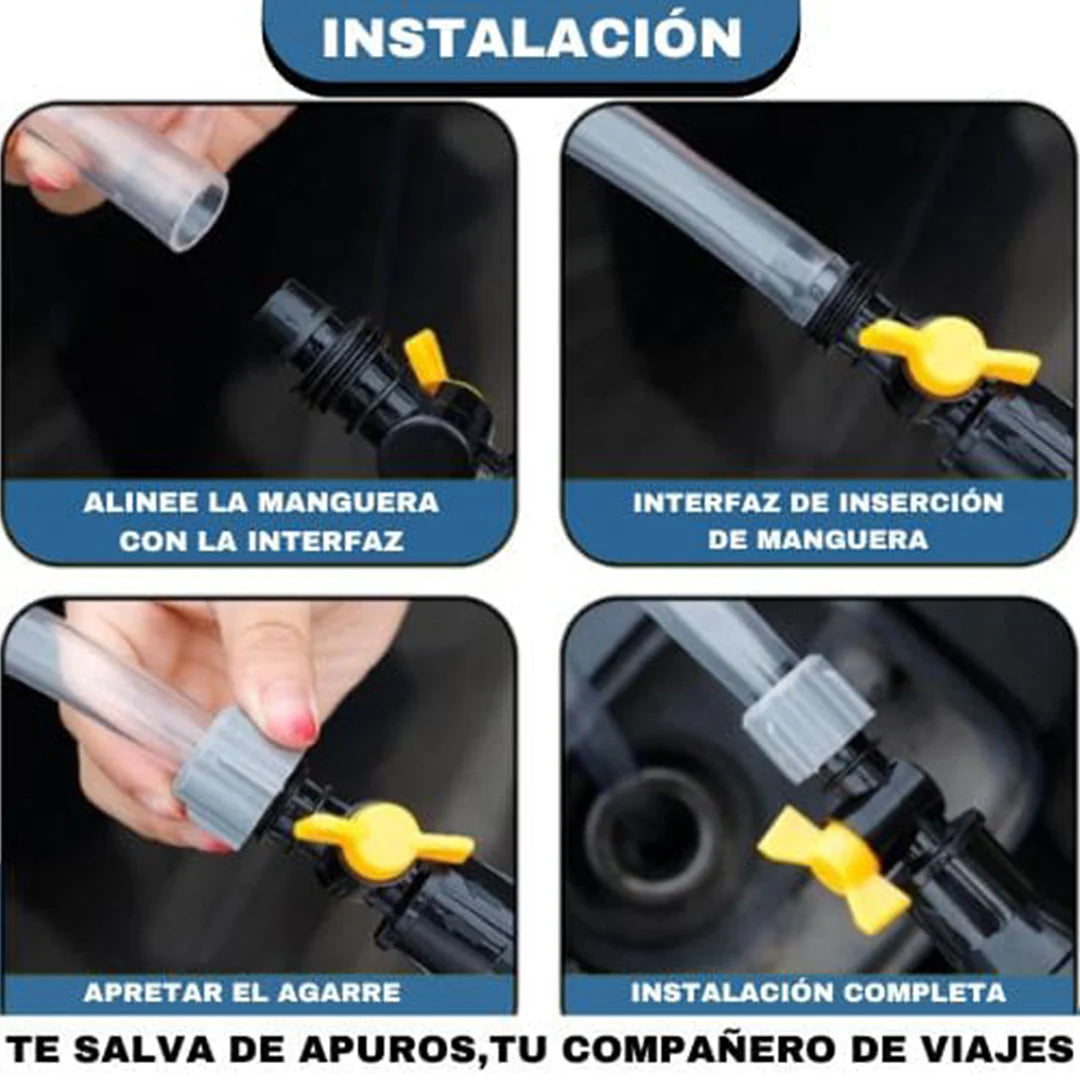 INSTALACIÓN

ALINEE LA MANGUERA CON LA INTERFAZ

INTERFAZ DE INSERCIÓN DE MANGUERA

APRETAR EL AGARRE

INSTALACIÓN COMPLETA

TE SALVA DE APUROS,TU COMPAÑERO DE VIAJES